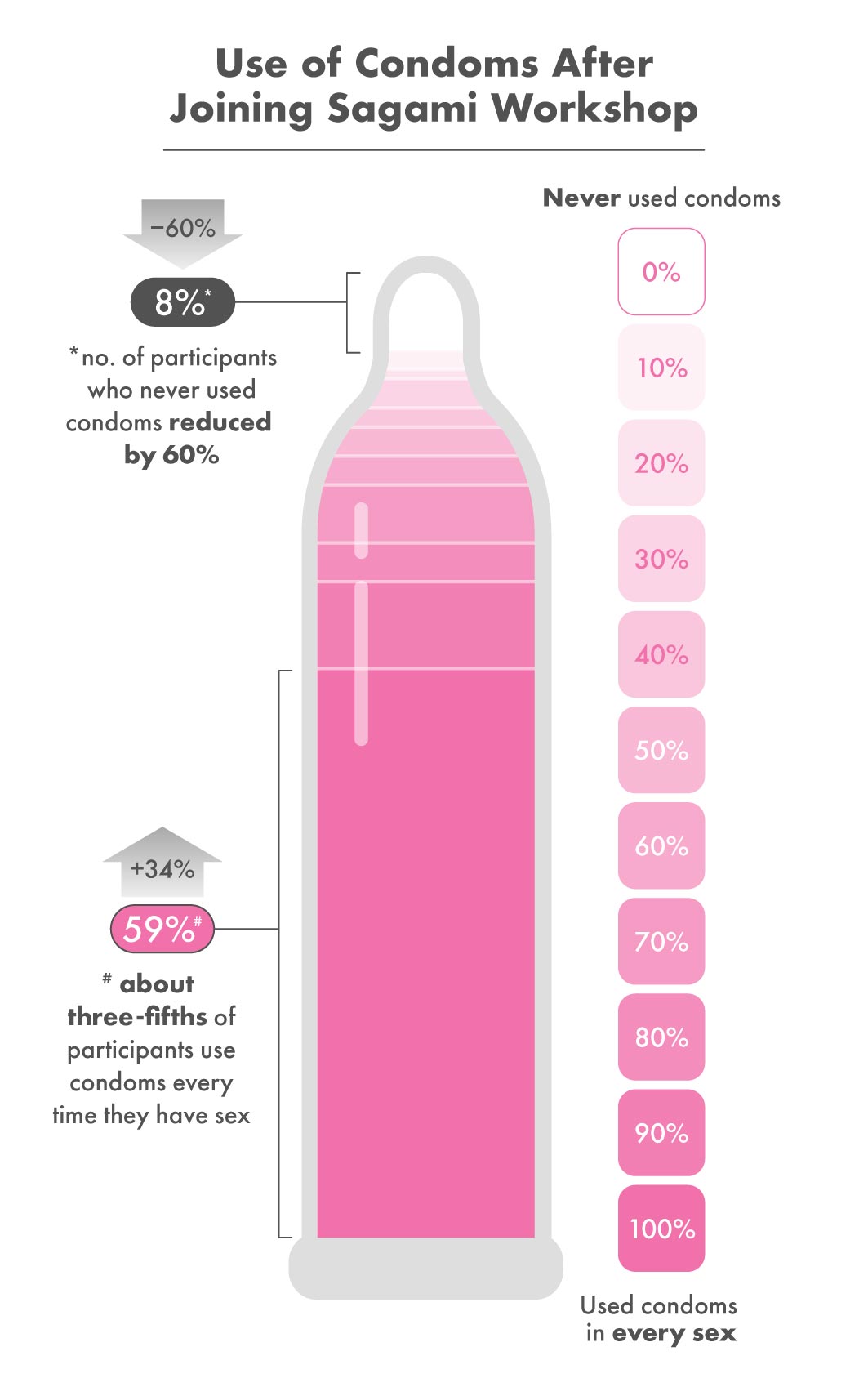 Use of Condoms After Joining Sagami Workshop

−60%

8%*

*no. of participants who never used condoms reduced by 60%

+34%

59%#

# about three-fifths of participants use condoms every time they have sex

Never used condoms

0%

10%

20%

30%

40%

50%

60%

70%

80%

90%

100%

Used condoms in every sex